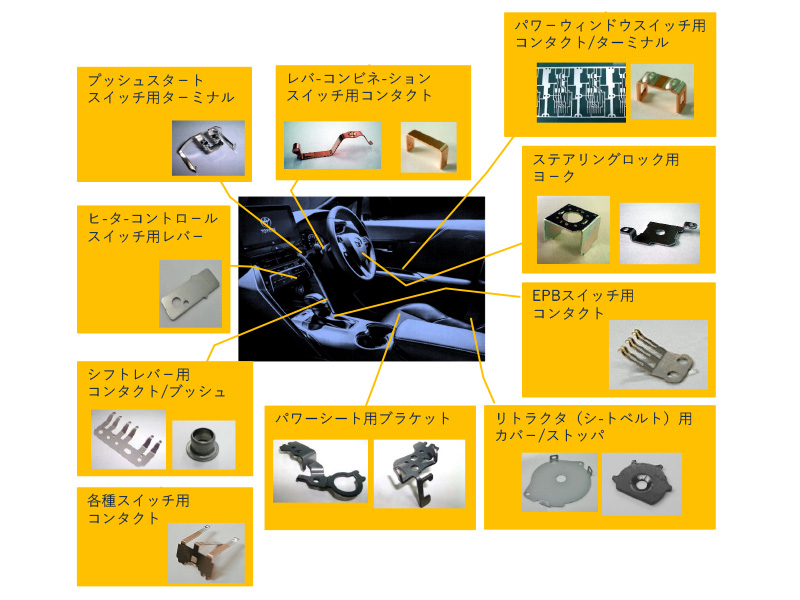 プッシュスタート
スイッチ用ターミナル

レバ-コンビネ-ション
スイッチ用コンタクト

パワーウィンドウスイッチ用
コンタクト/ターミナル

ステアリングロック用
ヨーク

ヒ-タ-コントロール
スイッチ用レバー

EPBスイッチ用
コンタクト

シフトレバー用
コンタクト/ブッシュ

パワーシート用ブラケット

リトラクタ（シ-トベルト）用
カバー/ストッパ

各種スイッチ用
コンタクト